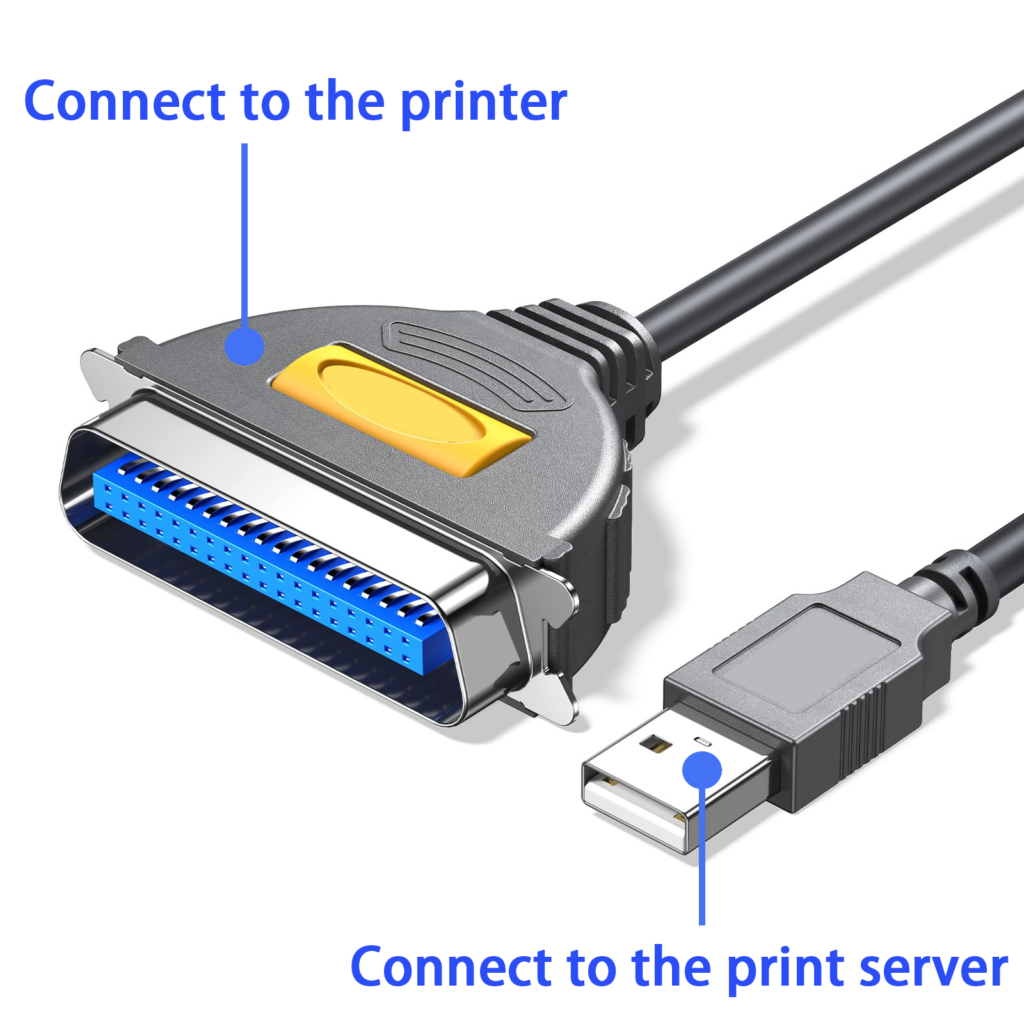 Connect to the printer

Connect to the print server